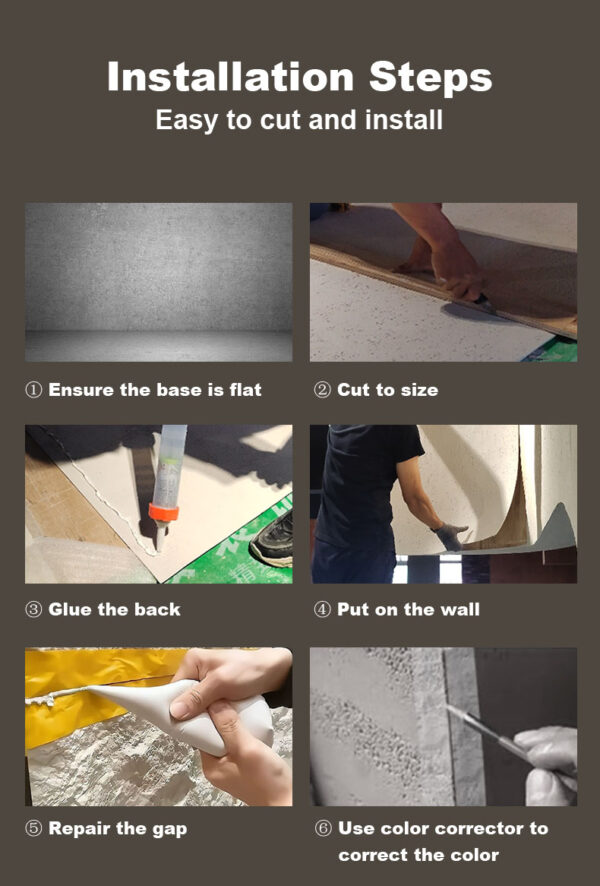 Installation Steps
Easy to cut and install

① Ensure the base is flat

② Cut to size

③ Glue the back

④ Put on the wall

⑤ Repair the gap

⑥ Use color corrector to correct the color